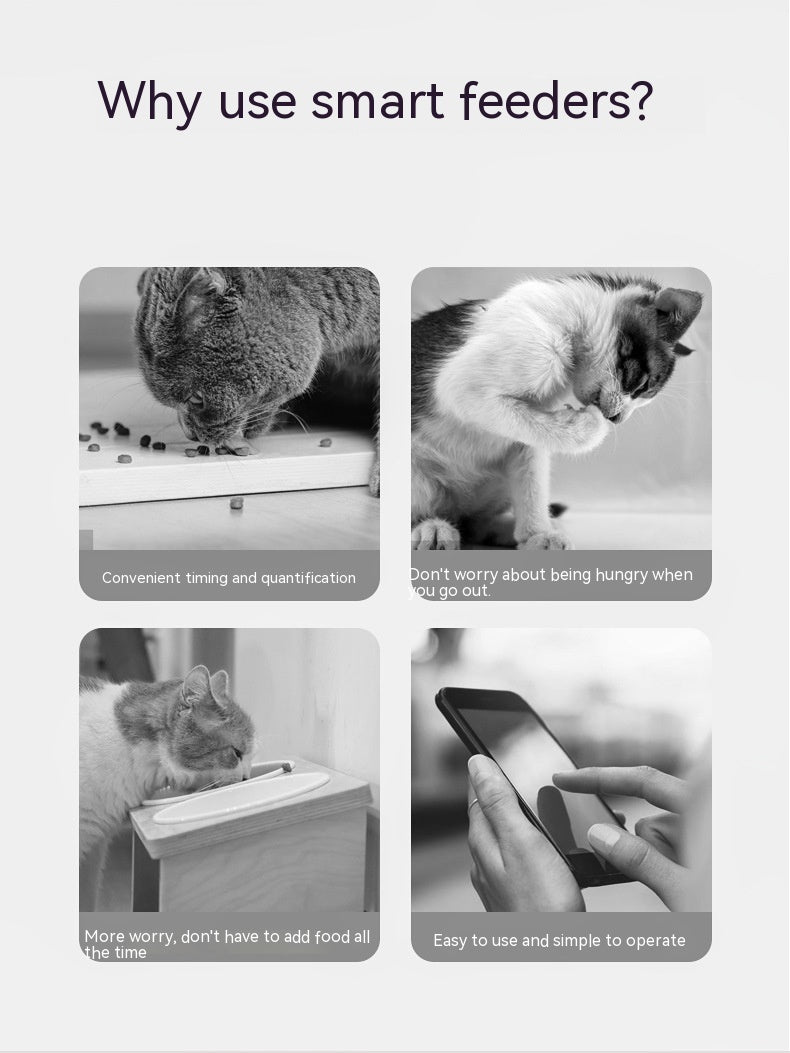 Why use smart feeders?

Convenient timing and quantification

Don't worry about being hungry when you go out.

More worry, don't have to add food all the time

Easy to use and simple to operate